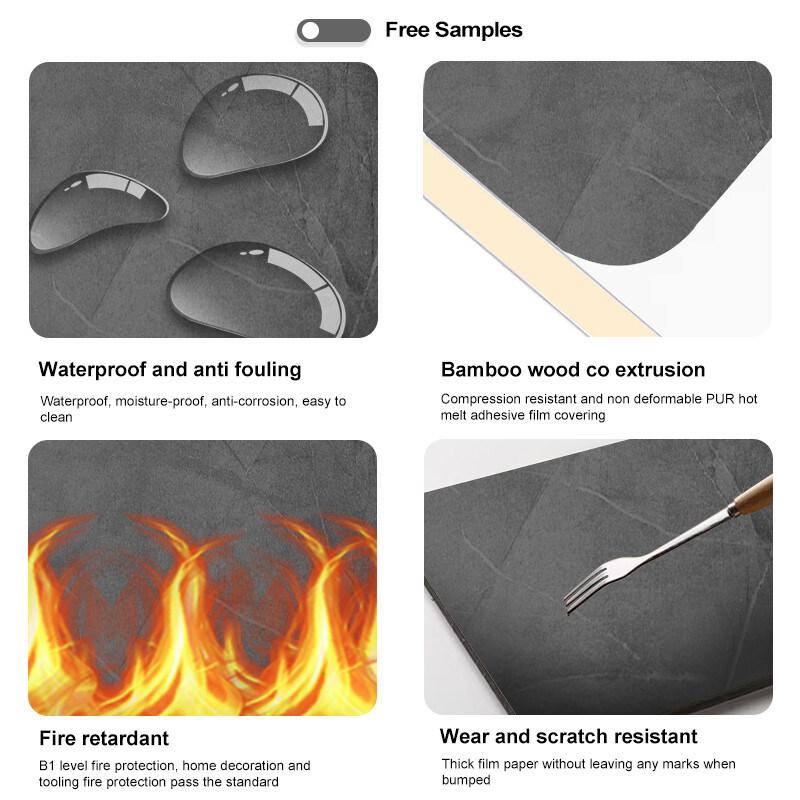 Free Samples

Waterproof and anti fouling

Waterproof, moisture-proof, anti-corrosion, easy to clean

Bamboo wood co extrusion

Compression resistant and non deformable PUR hot melt adhesive film covering

Fire retardant

B1 level fire protection, home decoration and tooling fire protection pass the standard

Wear and scratch resistant

Thick film paper without leaving any marks when bumped